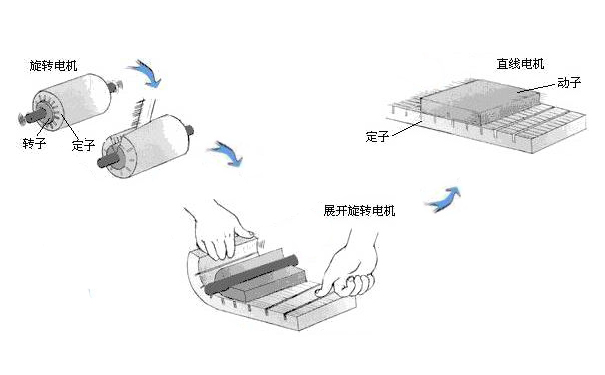 旋转电机

转子

定子

展开旋转电机

直线电机

动子

定子